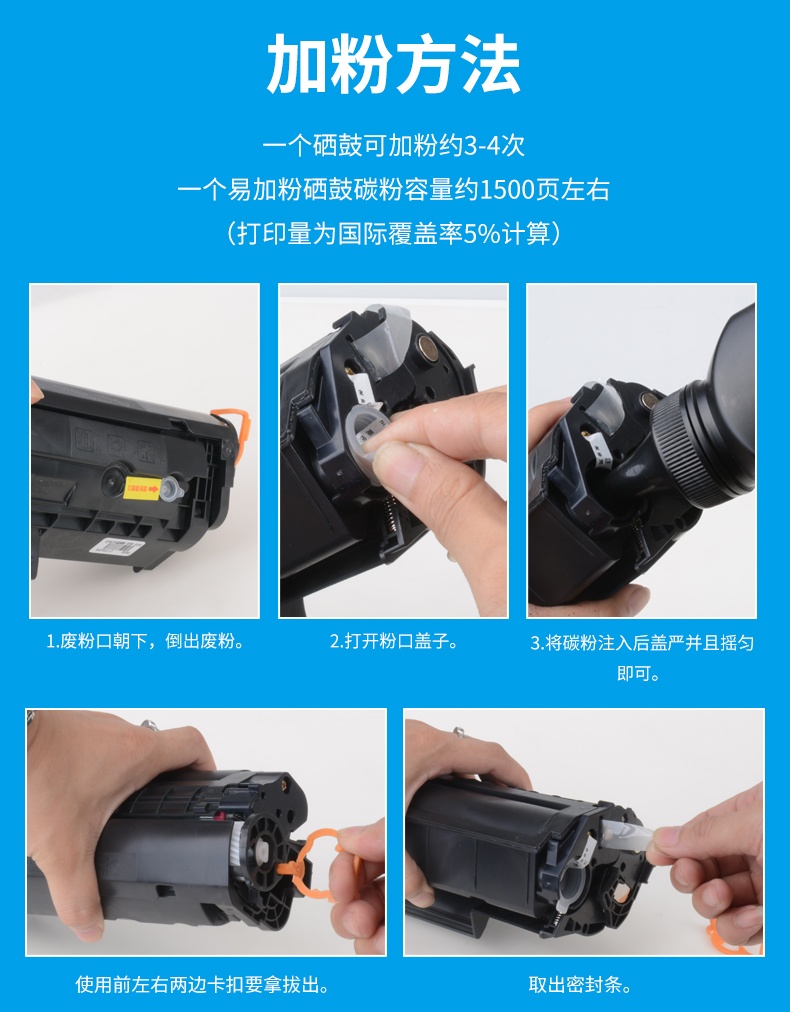 加粉方法

一个硒鼓可加粉约3-4次
一个易加粉硒鼓碳粉容量约1500页左右
（打印量为国际覆盖率5%计算）

1.废粉口朝下，倒出废粉。

2.打开粉口盖子。

3.将碳粉注入后盖严并且摇匀即可。

使用前左右两边卡扣要拿拔出。

取出密封条。